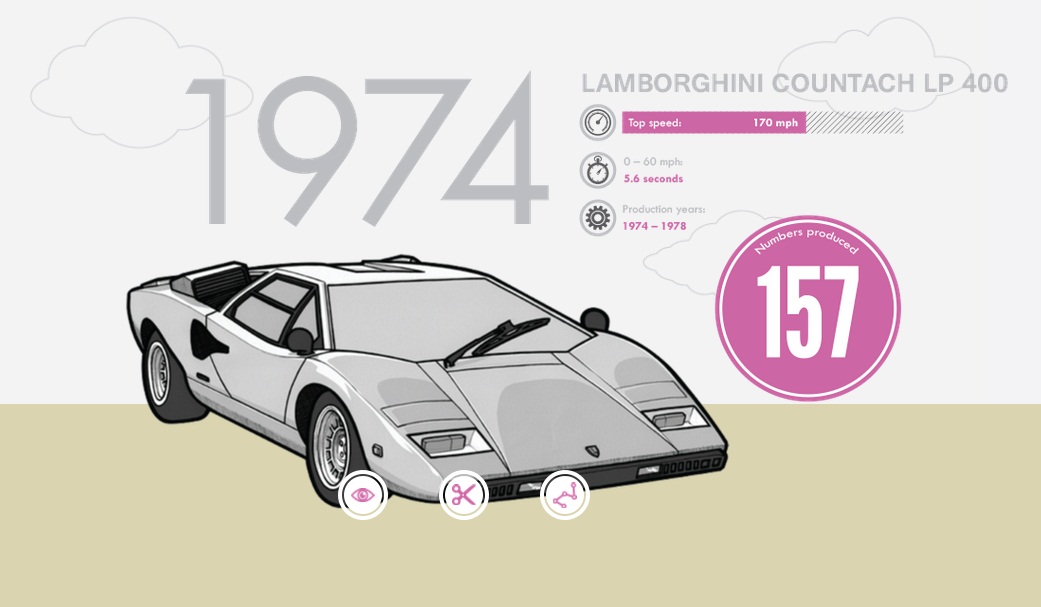 1974

LAMBORGHINI COUNTACH LP 400

Top speed: 170 mph

0 – 60 mph:
5.6 seconds

Production years:
1974 – 1978

Numbers produced
157