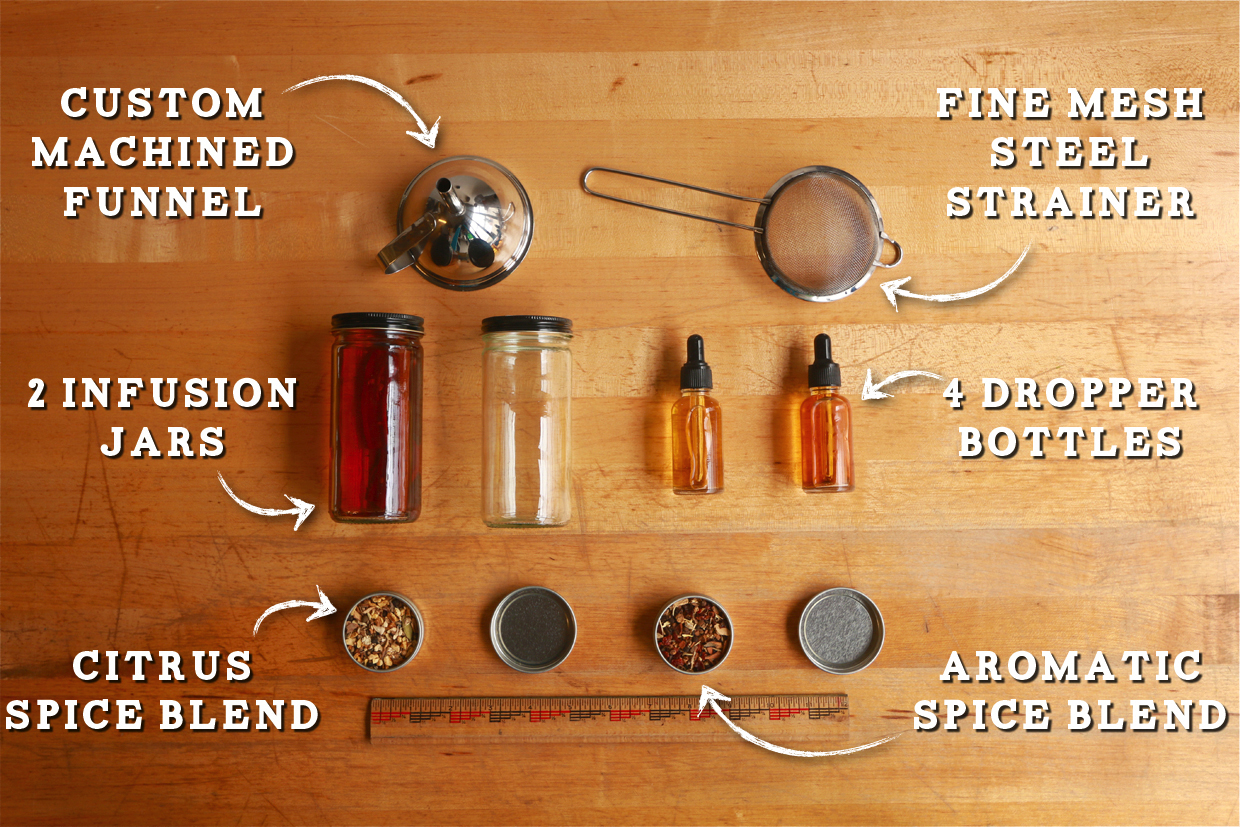 CUSTOM MACHINED FUNNEL

FINE MESH STEEL STRAINER

2 INFUSION JARS

4 DROPPER BOTTLES

CITRUS SPICE BLEND

AROMATIC SPICE BLEND