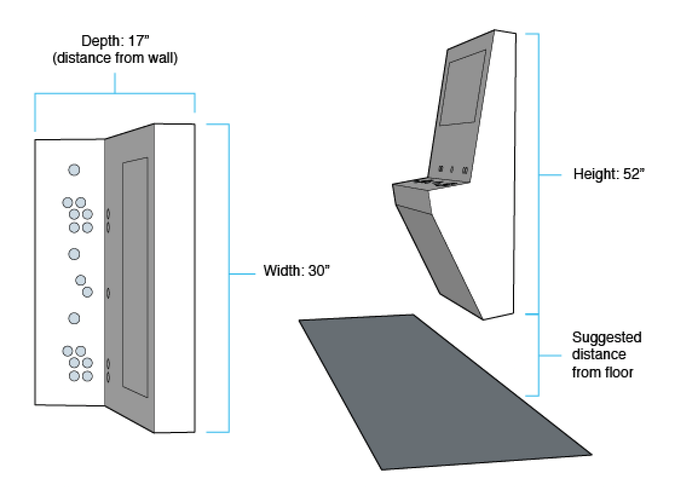 Depth: 17"
(distance from wall)

Width: 30"

Height: 52"

Suggested distance from floor